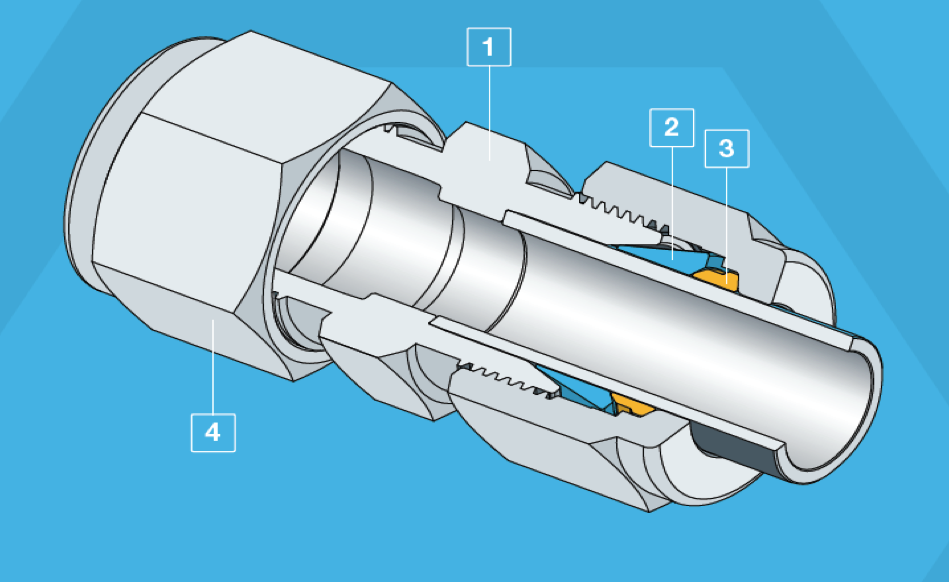 1
2
3
4